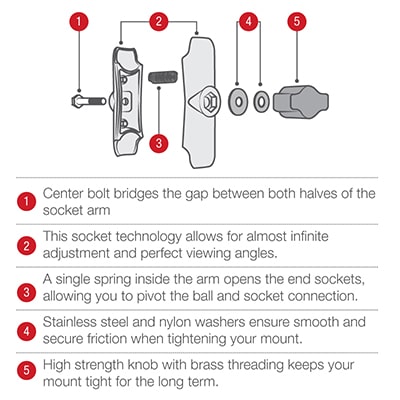 1 2 4 5

3

1 Center bolt bridges the gap between both halves of the socket arm

2 This socket technology allows for almost infinite adjustment and perfect viewing angles.

3 A single spring inside the arm opens the end sockets, allowing you to pivot the ball and socket connection.

4 Stainless steel and nylon washers ensure smooth and secure friction when tightening your mount.

5 High strength knob with brass threading keeps your mount tight for the long term.